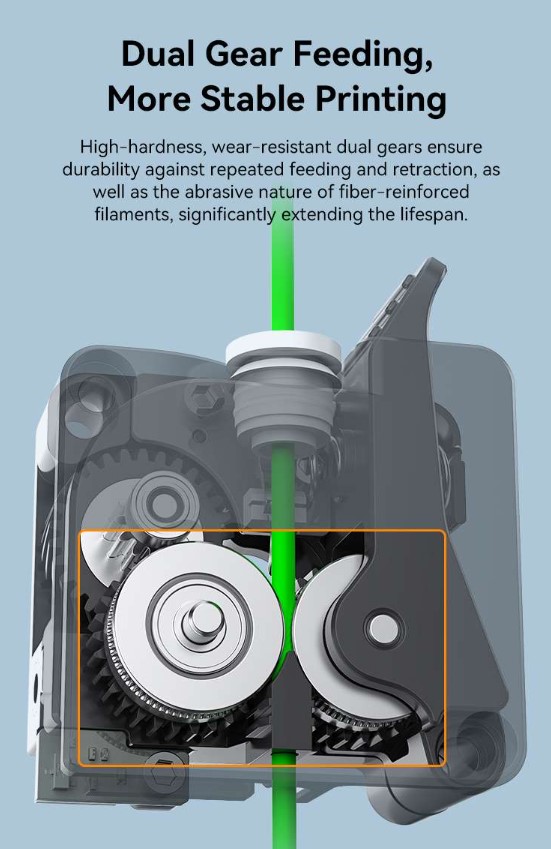 Dual Gear Feeding, More Stable Printing

High-hardness, wear-resistant dual gears ensure durability against repeated feeding and retraction, as well as the abrasive nature of fiber-reinforced filaments, significantly extending the lifespan.